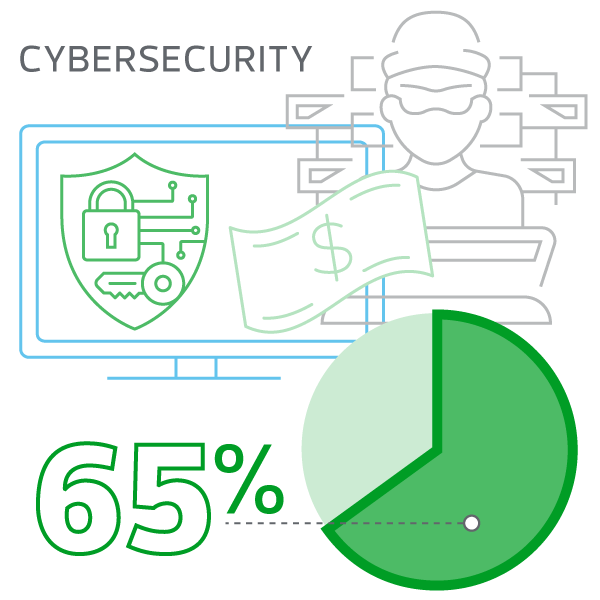 CYBERSECURITY

$

65%