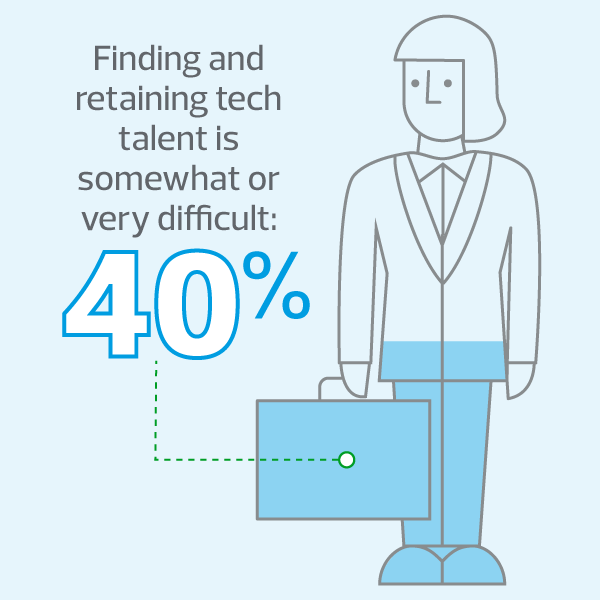 Finding and retaining tech talent is somewhat or very difficult:

40%