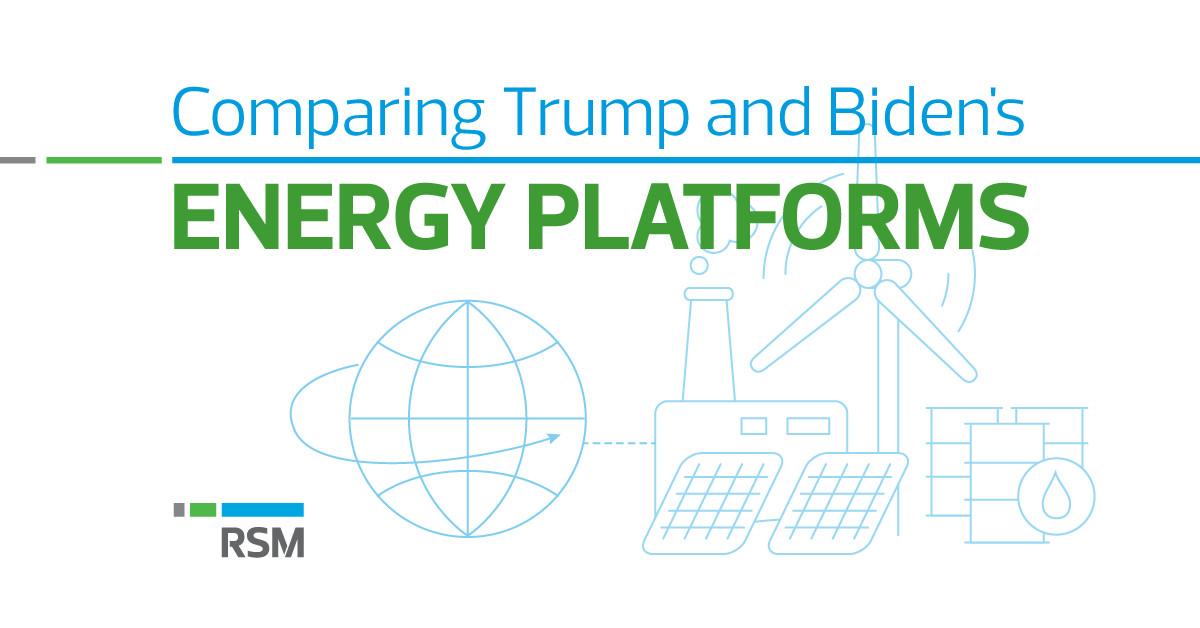 Comparing Trump and Biden's

ENERGY PLATFORMS

RSM