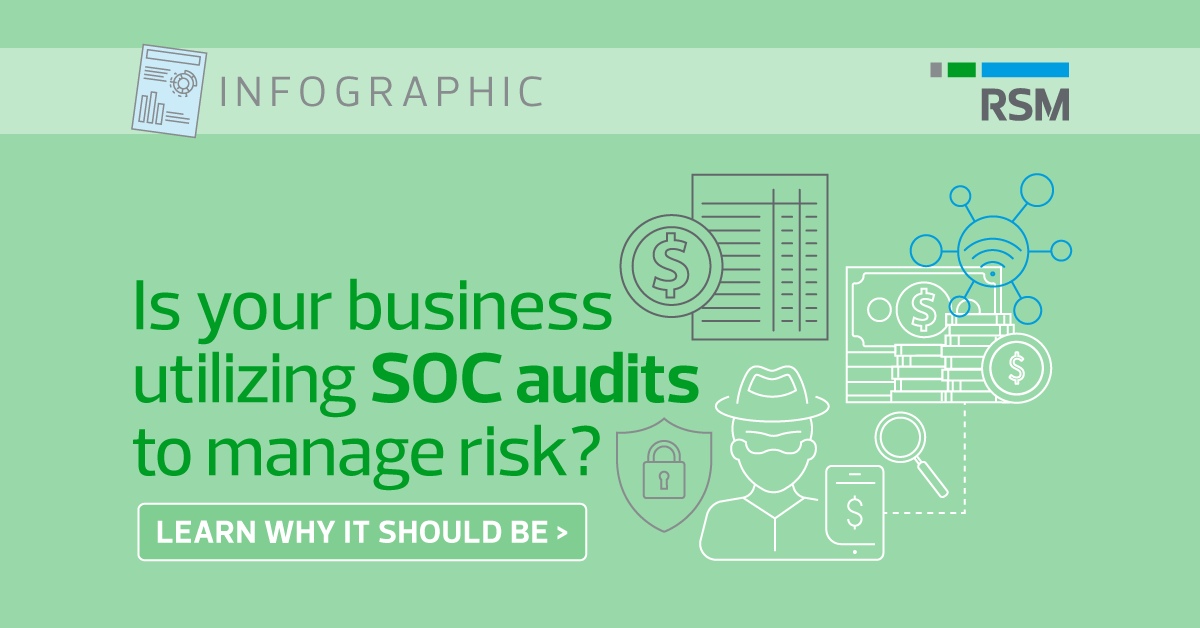 INFOGRAPHIC

RSM

Is your business utilizing SOC audits to manage risk?

LEARN WHY IT SHOULD BE >