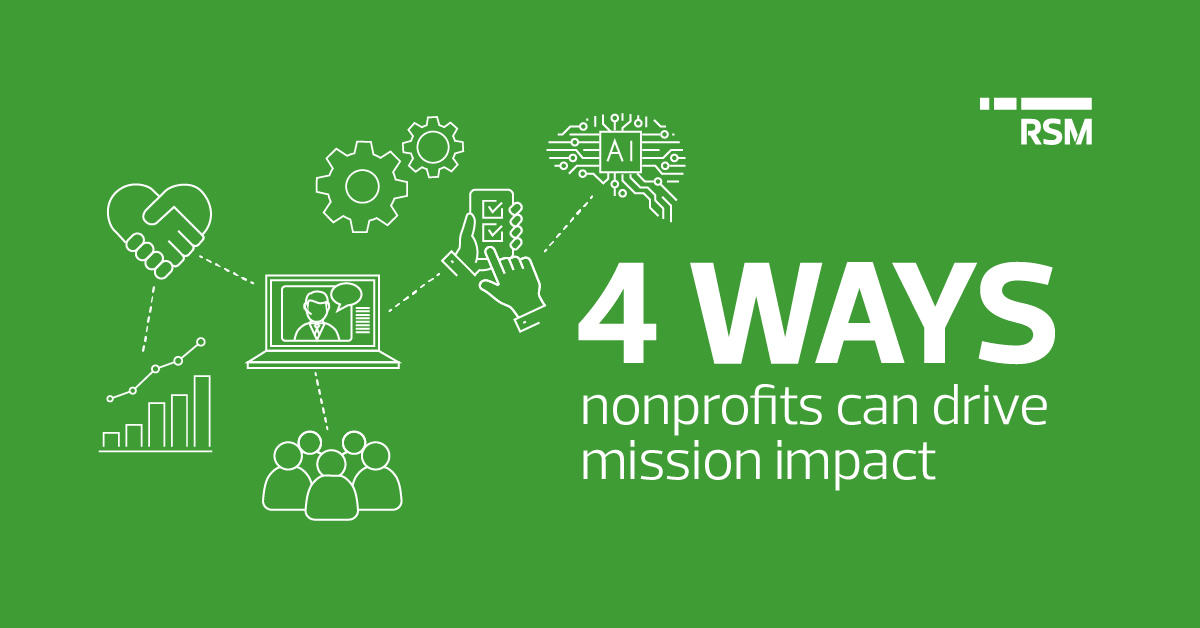 RSM

AI

4 WAYS
nonprofits can drive mission impact